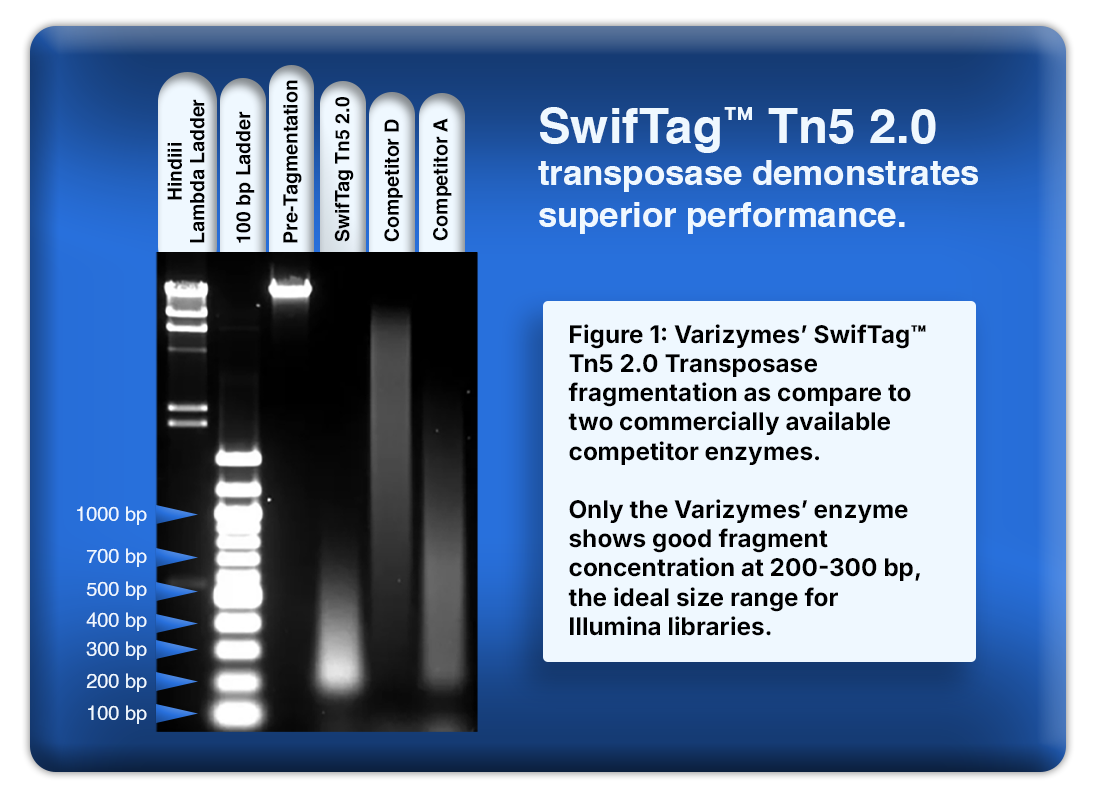 Hindiii Lambda Ladder

100 bp Ladder

Pre-Tagmentation

SwifTag Tn5 2.0

Competitor D

Competitor A

1000 bp
700 bp
500 bp
400 bp
300 bp
200 bp
100 bp

SwifTag™ Tn5 2.0 transposase demonstrates superior performance.

Figure 1: Varizymes' SwifTag™ Tn5 2.0 Transposase fragmentation as compare to two commercially available competitor enzymes.

Only the Varizymes' enzyme shows good fragment concentration at 200-300 bp, the ideal size range for Illumina libraries.